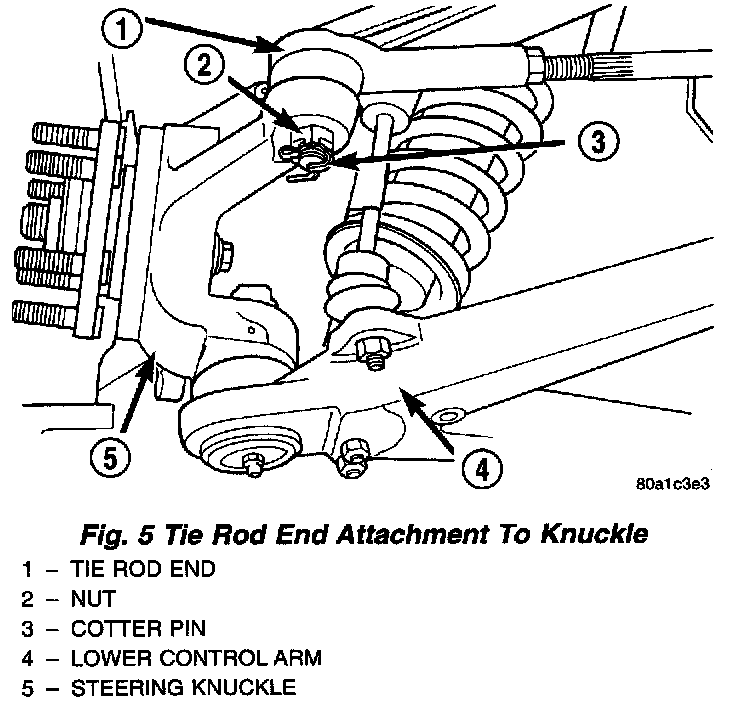 1
2
3
5
4
80a1c3e3

Fig. 5 Tie Rod End Attachment To Knuckle
1 – TIE ROD END
2 – NUT
3 – COTTER PIN
4 – LOWER CONTROL ARM
5 – STEERING KNUCKLE