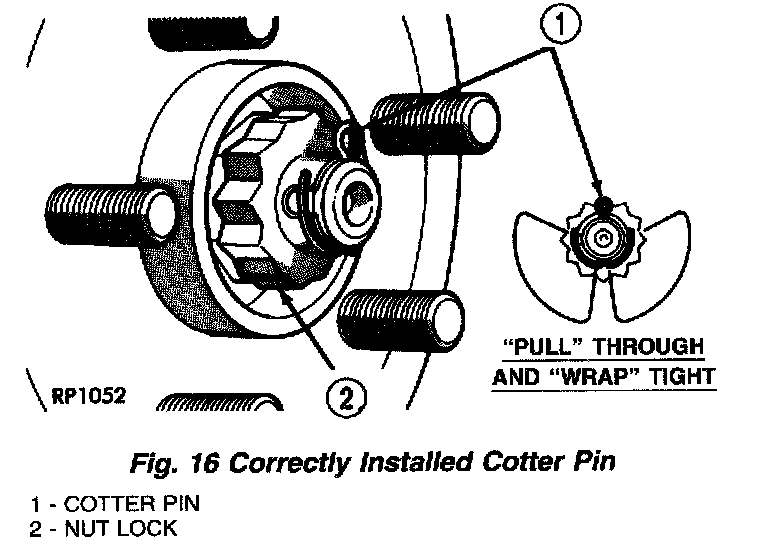 1

"PULL" THROUGH AND "WRAP" TIGHT

RP1052

2

Fig. 16 Correctly Installed Cotter Pin

1 - COTTER PIN
2 - NUT LOCK