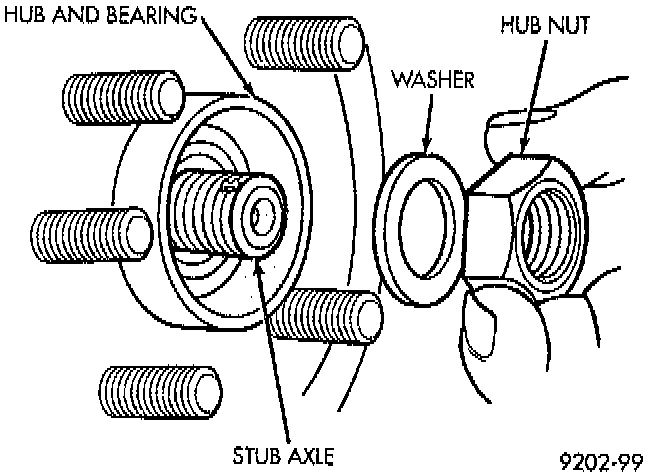 HUB AND BEARING
HUB NUT
WASHER
STUB AXLE
9202-99