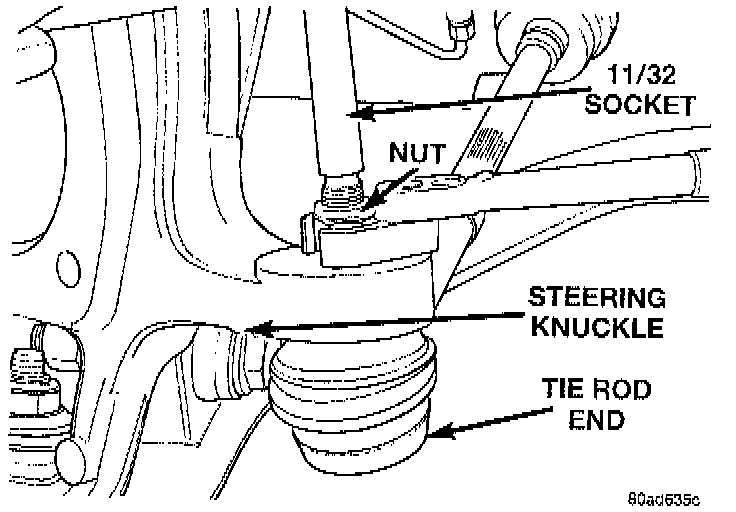 11/32 SOCKET

NUT

STEERING KNUCKLE

TIE ROD END

80ad635c