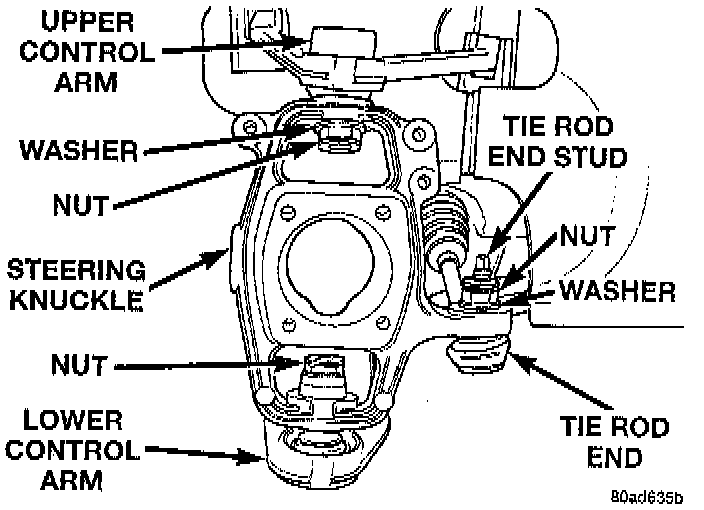 UPPER CONTROL ARM

WASHER

NUT

STEERING KNUCKLE

NUT

LOWER CONTROL ARM

TIE ROD END STUD

NUT

WASHER

TIE ROD END

80ad635b