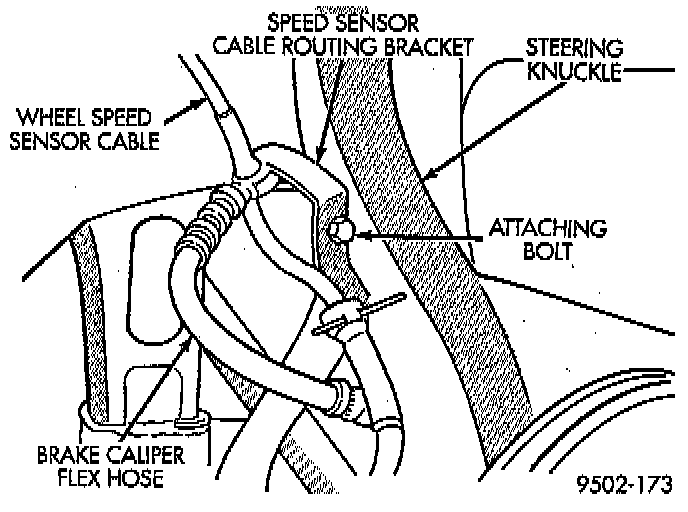 SPEED SENSOR CABLE ROUTING BRACKET

STEERING KNUCKLE

WHEEL SPEED SENSOR CABLE

ATTACHING BOLT

BRAKE CALIPER FLEX HOSE

9502-173