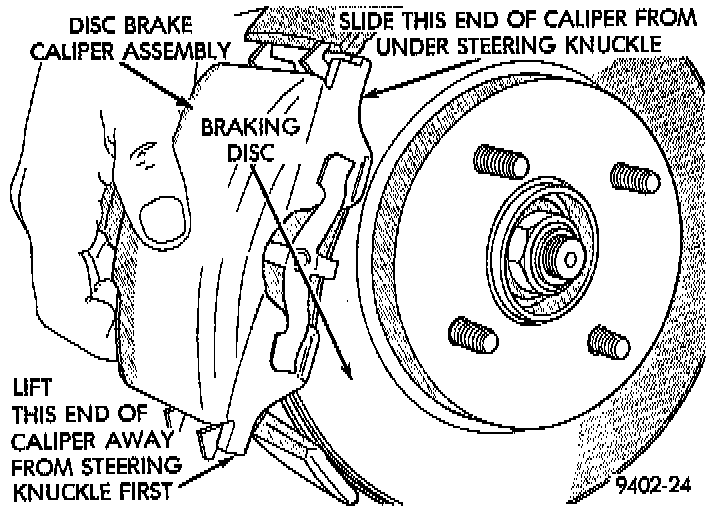 DISC BRAKE CALIPER ASSEMBLY

SLIDE THIS END OF CALIPER FROM UNDER STEERING KNUCKLE

BRAKING DISC

LIFT THIS END OF CALIPER AWAY FROM STEERING KNUCKLE FIRST

9402-24