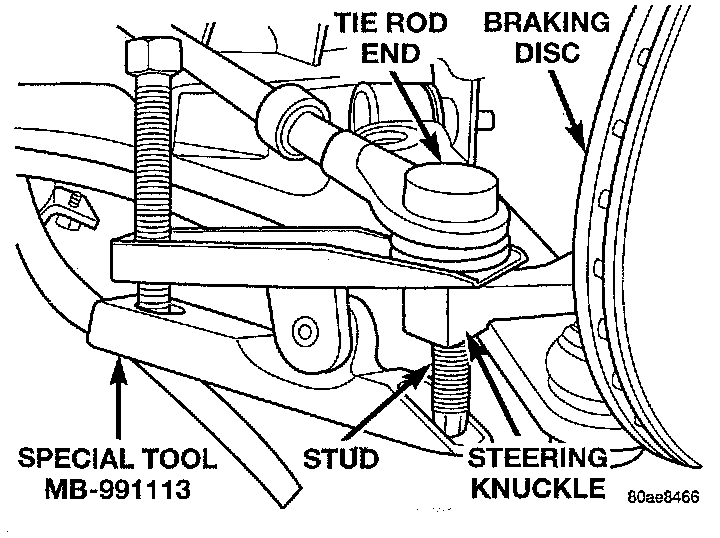 TIE ROD END

BRAKING DISC

SPECIAL TOOL MB-991113

STUD

STEERING KNUCKLE

80ae8466