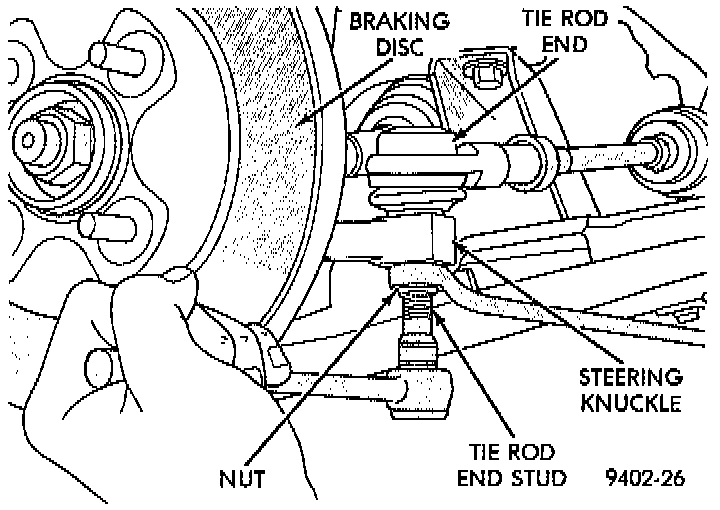 BRAKING DISC

TIE ROD END

STEERING KNUCKLE

NUT

TIE ROD END STUD

9402-26