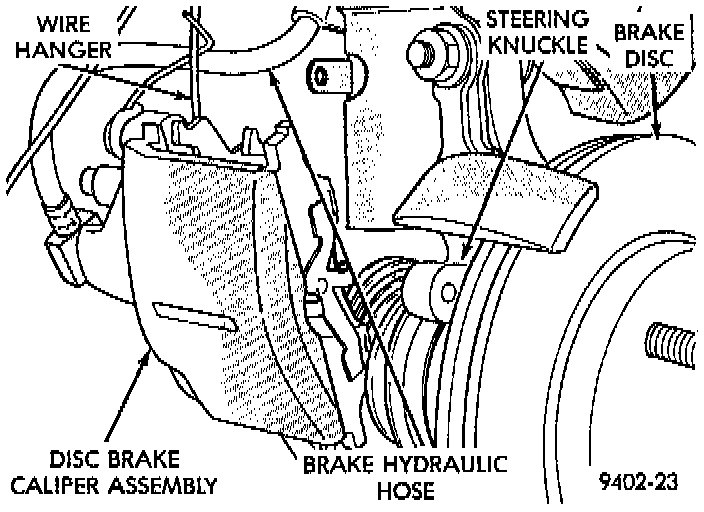 WIRE HANGER

STEERING KNUCKLE

BRAKE DISC

DISC BRAKE CALIPER ASSEMBLY

BRAKE HYDRAULIC HOSE

9402-23