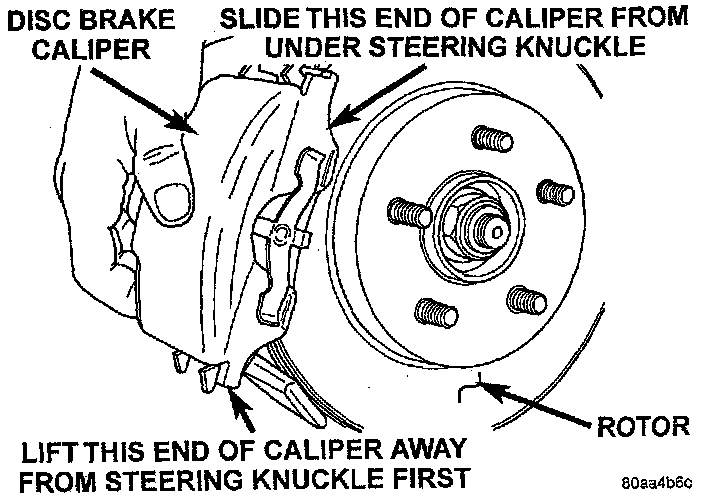 DISC BRAKE CALIPER

SLIDE THIS END OF CALIPER FROM UNDER STEERING KNUCKLE

ROTOR

LIFT THIS END OF CALIPER AWAY FROM STEERING KNUCKLE FIRST

80aa4b6c