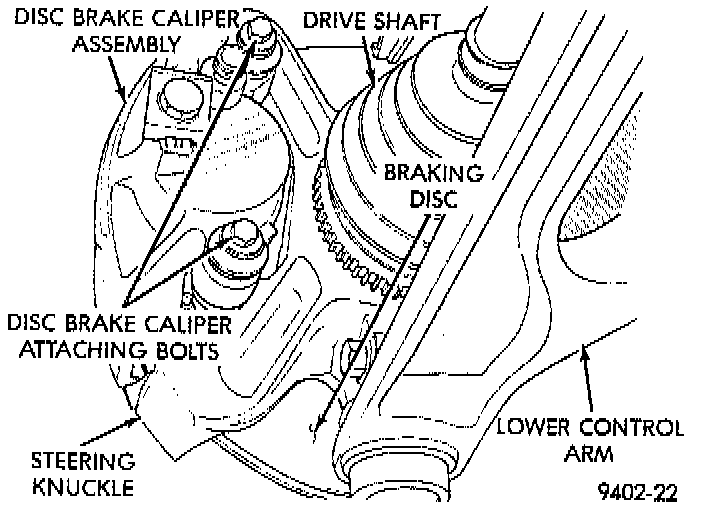 DISC BRAKE CALIPER ASSEMBLY

DRIVE SHAFT

BRAKING DISC

DISC BRAKE CALIPER ATTACHING BOLTS

STEERING KNUCKLE

LOWER CONTROL ARM

9402-22