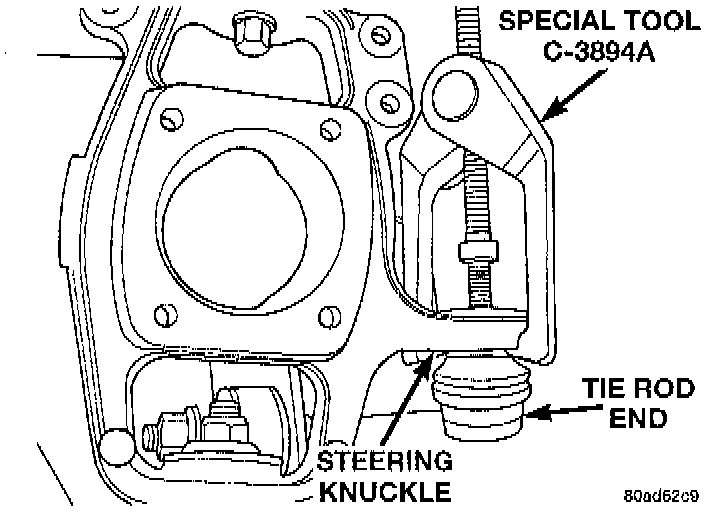 SPECIAL TOOL C-3894A

TIE ROD END

STEERING KNUCKLE

80ad62c9