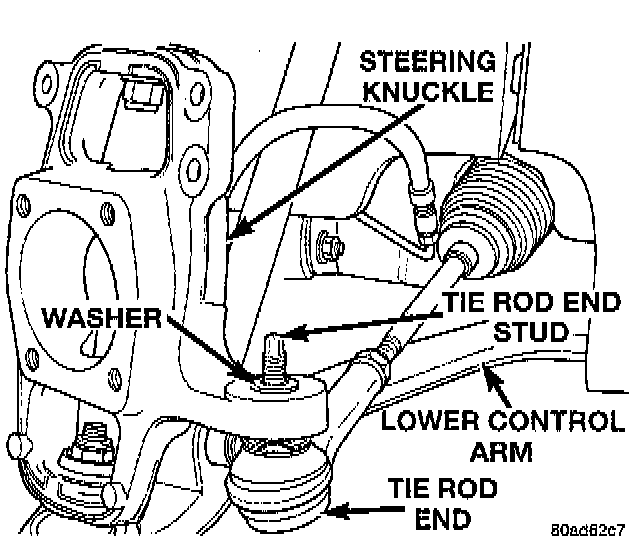 STEERING KNUCKLE

WASHER

TIE ROD END STUD

LOWER CONTROL ARM

TIE ROD END

80ad62c7