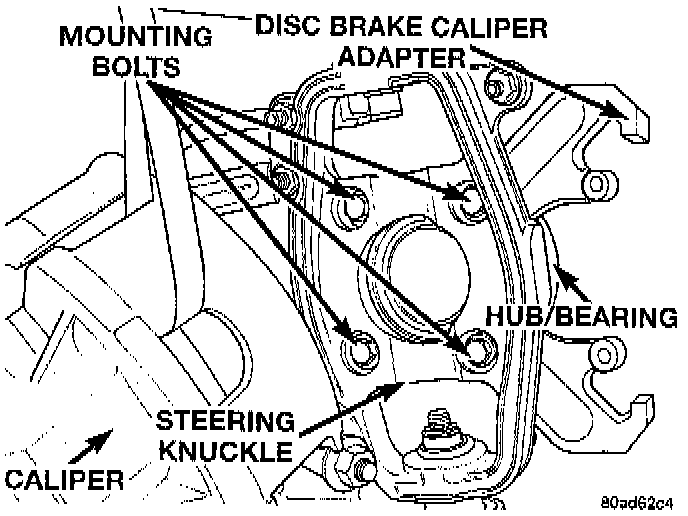 MOUNTING BOLTS

DISC BRAKE CALIPER ADAPTER

HUB/BEARING

STEERING KNUCKLE

CALIPER

80ad62c4