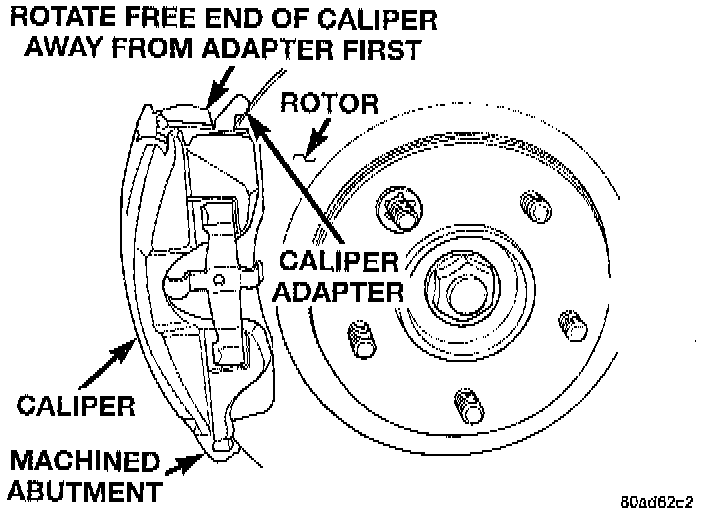 ROTATE FREE END OF CALIPER AWAY FROM ADAPTER FIRST

ROTOR

CALIPER ADAPTER

CALIPER

MACHINED ABUTMENT

80ad62c2