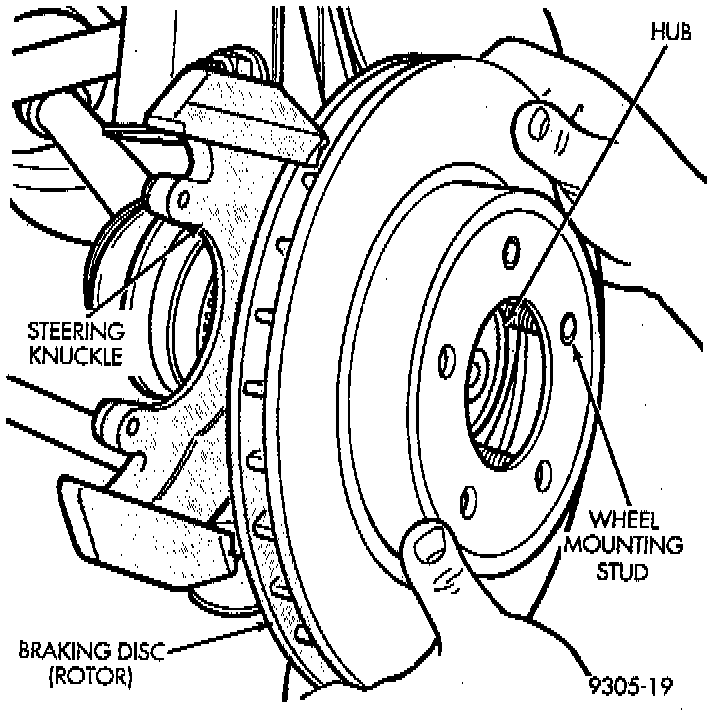 HUB

STEERING KNUCKLE

WHEEL MOUNTING STUD

BRAKING DISC (ROTOR)

9305-19