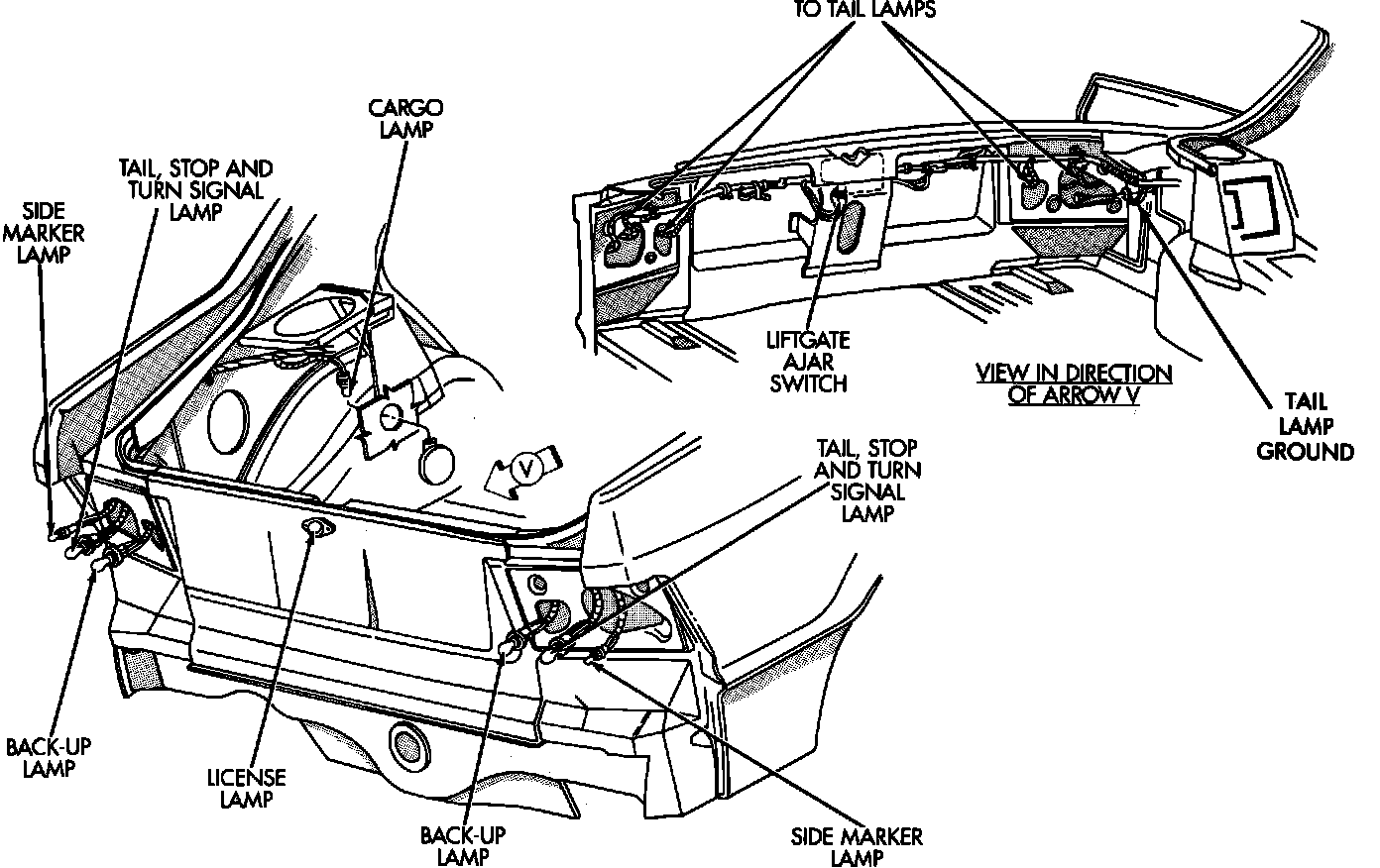 TO TAIL LAMPS

CARGO LAMP

TAIL, STOP AND TURN SIGNAL LAMP

SIDE MARKER LAMP

LIFTGATE AJAR SWITCH

VIEW IN DIRECTION OF ARROW V

TAIL LAMP GROUND

V

TAIL, STOP AND TURN SIGNAL LAMP

BACK-UP LAMP

LICENSE LAMP

BACK-UP LAMP

SIDE MARKER LAMP