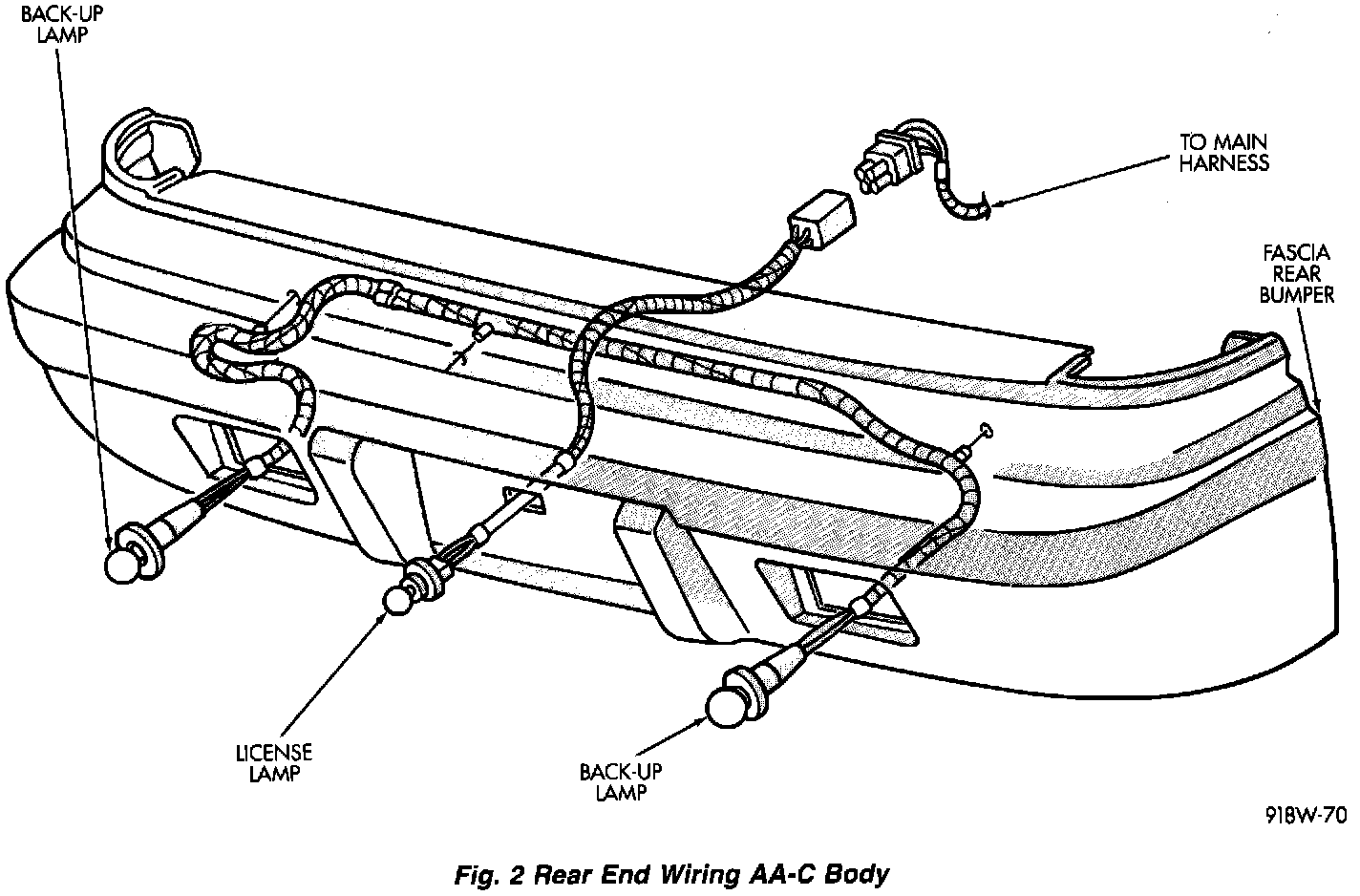 BACK-UP LAMP

TO MAIN HARNESS

FASCIA REAR BUMPER

LICENSE LAMP

BACK-UP LAMP

918W-70

Fig. 2 Rear End Wiring AA-C Body