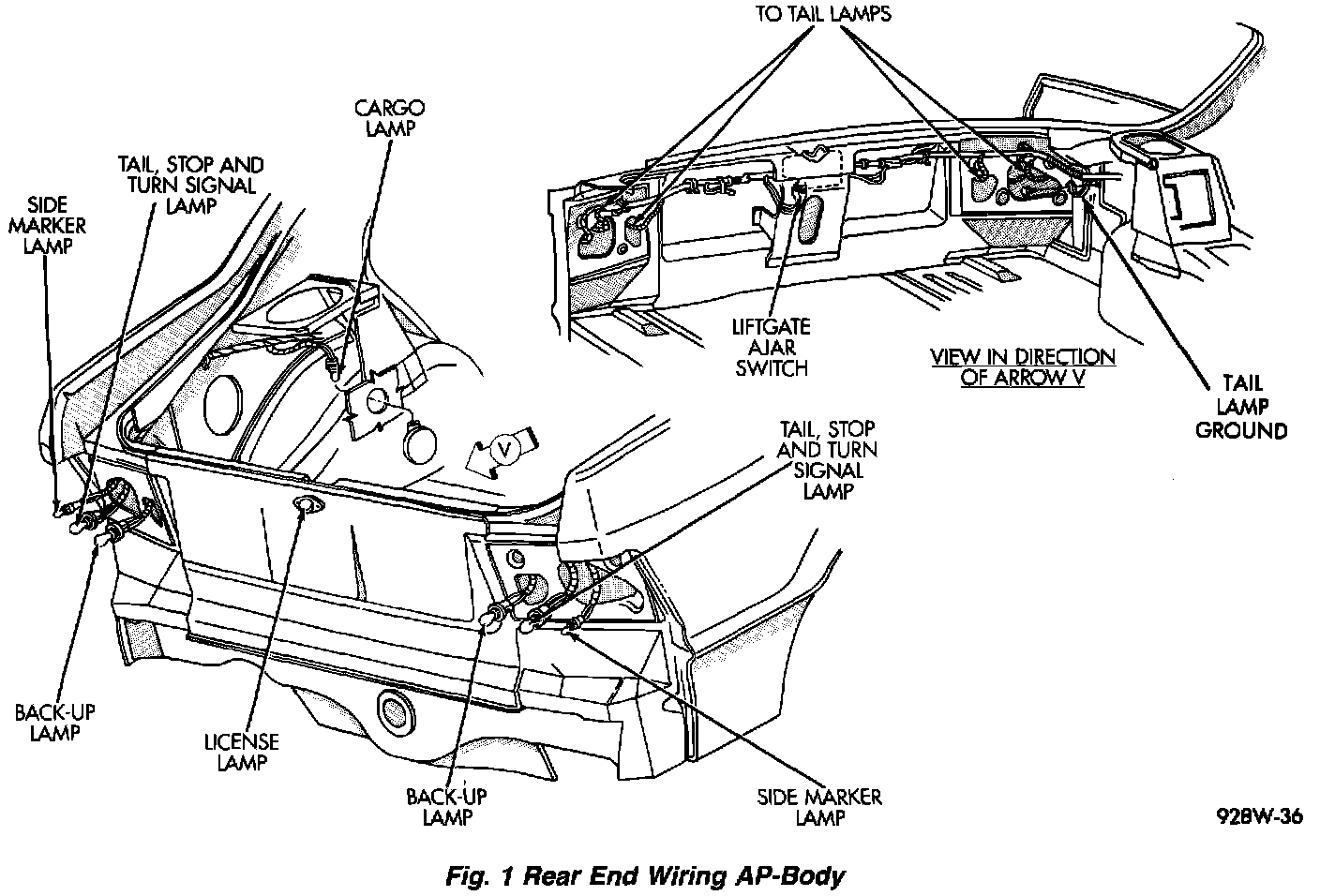 TO TAIL LAMPS

CARGO LAMP

TAIL, STOP AND TURN SIGNAL LAMP

SIDE MARKER LAMP

LIFTGATE AJAR SWITCH

VIEW IN DIRECTION OF ARROW V

TAIL LAMP GROUND

V

TAIL, STOP AND TURN SIGNAL LAMP

BACK-UP LAMP

LICENSE LAMP

BACK-UP LAMP

SIDE MARKER LAMP

928W-36

Fig. 1 Rear End Wiring AP-Body