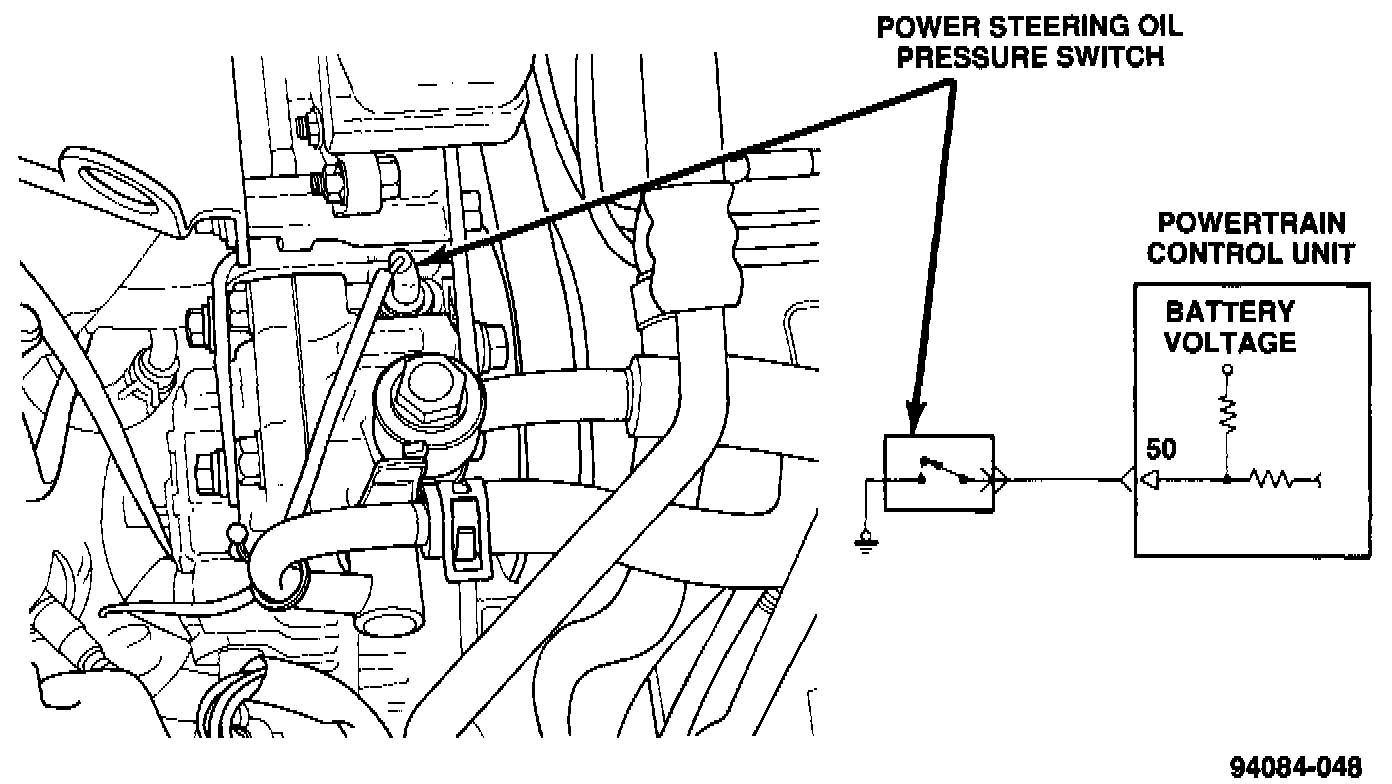 POWER STEERING OIL PRESSURE SWITCH

POWERTRAIN CONTROL UNIT

BATTERY VOLTAGE

50

94084-048