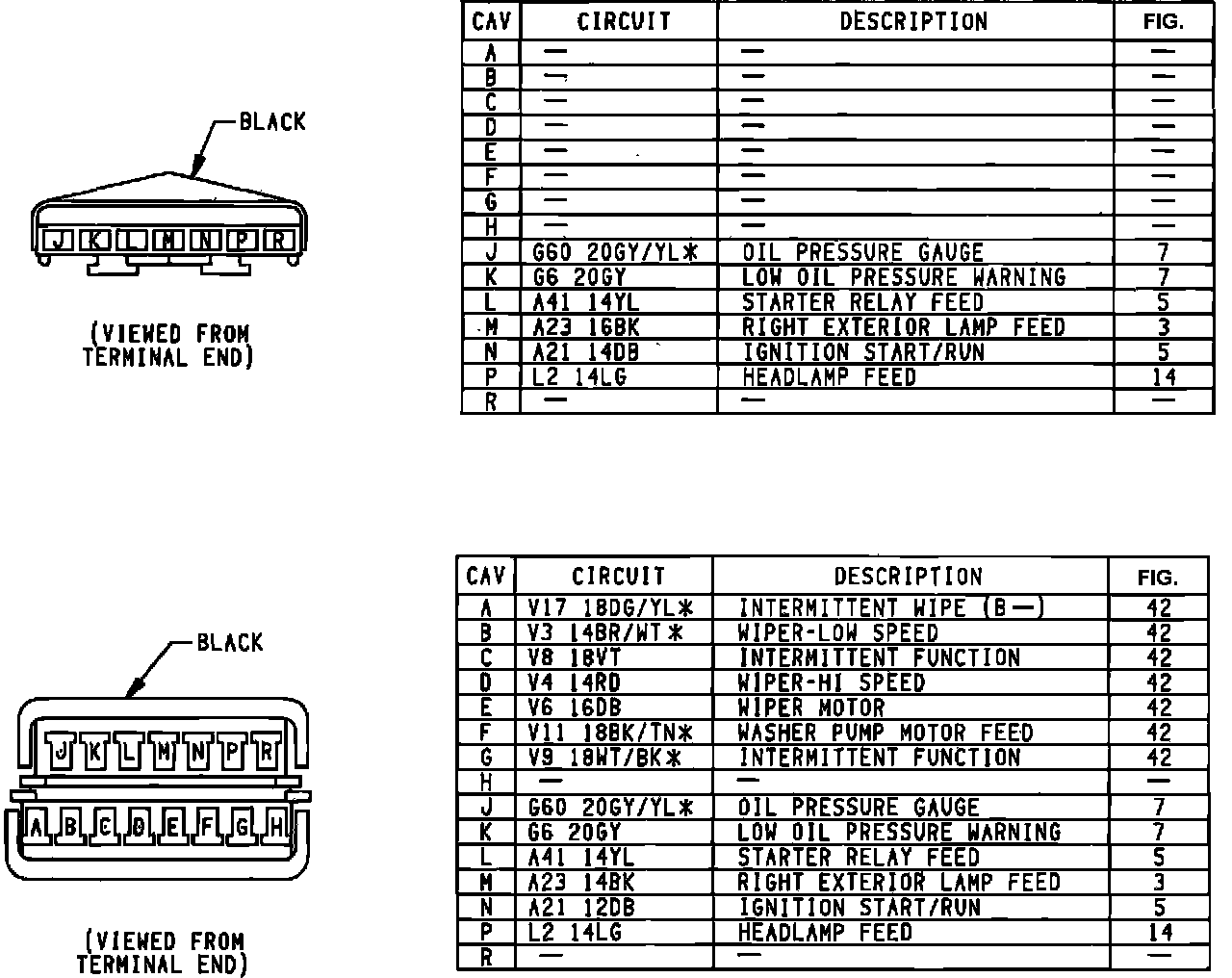 BLACK

J K L M N P R

(VIEWED FROM TERMINAL END)

| CAV | CIRCUIT | DESCRIPTION | FIG. |
|---|---|---|---|
| A | — | — | — |
| B | — | — | — |
| C | — | — | — |
| D | — | — | — |
| E | — | — | — |
| F | — | — | — |
| G | — | — | — |
| H | — | — | — |
| J | G60 20GY/YL* | OIL PRESSURE GAUGE | 7 |
| K | G6 20GY | LOW OIL PRESSURE WARNING | 7 |
| L | A41 14YL | STARTER RELAY FEED | 5 |
| M | A23 16BK | RIGHT EXTERIOR LAMP FEED | 3 |
| N | A21 14DB | IGNITION START/RUN | 5 |
| P | L2 14LG | HEADLAMP FEED | 14 |
| R | — | — | — |

BLACK

J K L M N P R
A B C D E F G H

(VIEWED FROM TERMINAL END)

| CAV | CIRCUIT | DESCRIPTION | FIG. |
|---|---|---|---|
| A | V17 18DG/YL* | INTERMITTENT WIPE (B—) | 42 |
| B | V3 14BR/WT* | WIPER-LOW SPEED | 42 |
| C | V8 18VT | INTERMITTENT FUNCTION | 42 |
| D | V4 14RD | WIPER-HI SPEED | 42 |
| E | V6 16DB | WIPER MOTOR | 42 |
| F | V11 18BK/TN* | WASHER PUMP MOTOR FEED | 42 |
| G | V9 18WT/BK* | INTERMITTENT FUNCTION | 42 |
| H | — | — | — |
| J | G60 20GY/YL* | OIL PRESSURE GAUGE | 7 |
| K | G6 20GY | LOW OIL PRESSURE WARNING | 7 |
| L | A41 14YL | STARTER RELAY FEED | 5 |
| M | A23 14BK | RIGHT EXTERIOR LAMP FEED | 3 |
| N | A21 12DB | IGNITION START/RUN | 5 |
| P | L2 14LG | HEADLAMP FEED | 14 |
| R | — | — | — |