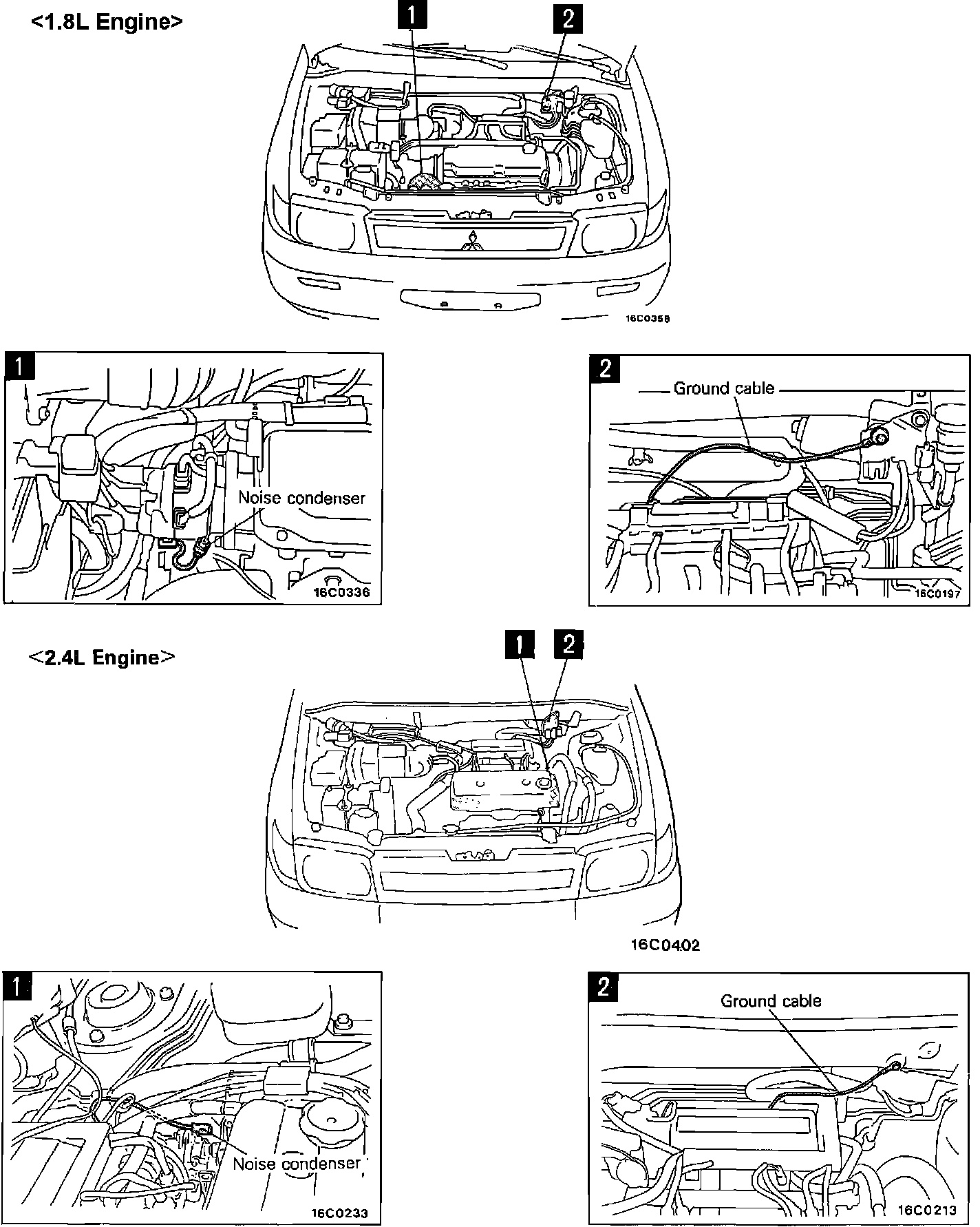 <1.8L Engine>

1

2

16C0358

1

Noise condenser

16C0336

2

Ground cable

16C0197

<2.4L Engine>

1

2

16C0402

1

Noise condenser

16C0233

2

Ground cable

16C0213