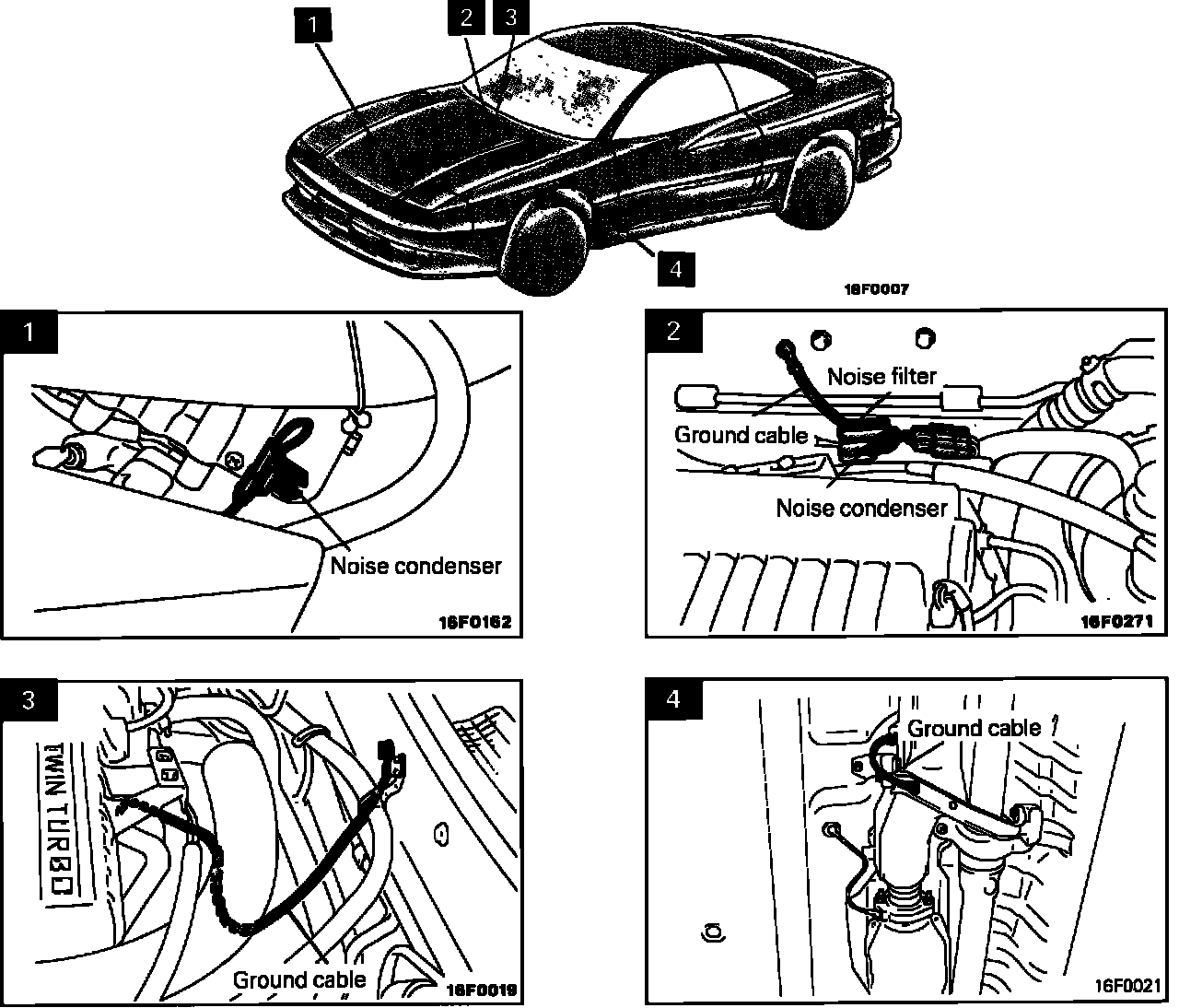 1
2
3
4
16F0007

1
Noise condenser
16F0162

2
Noise filter
Ground cable
Noise condenser
16F0271

3
TWIN TURBO
Ground cable
16F0019

4
Ground cable
16F0021