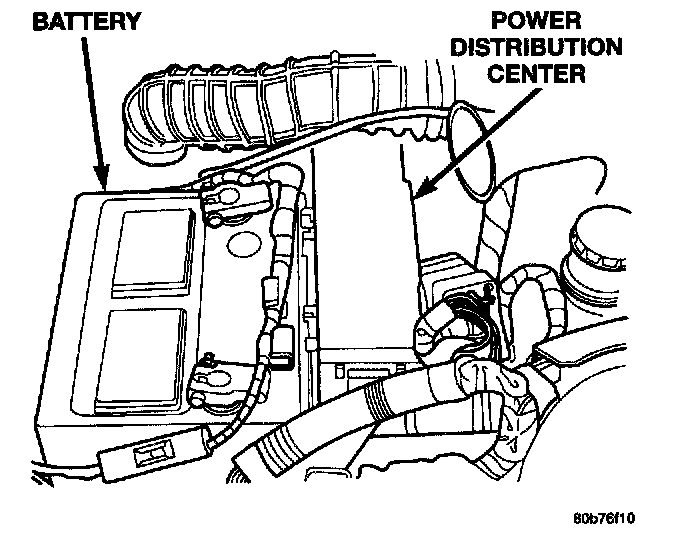 BATTERY

POWER DISTRIBUTION CENTER

80b76f10