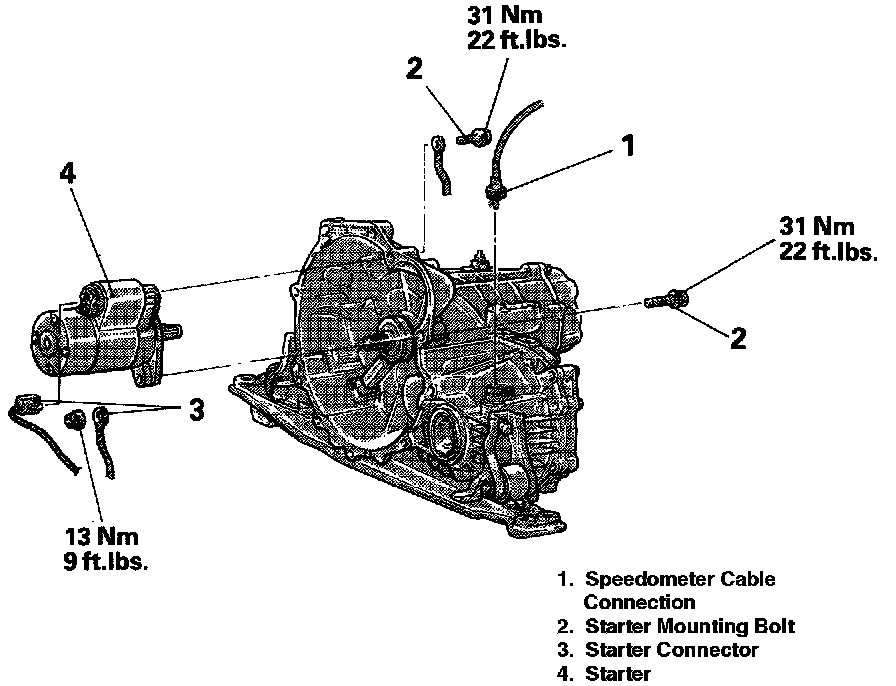 31 Nm
22 ft.lbs.

2

1

4

31 Nm
22 ft.lbs.

2

3

13 Nm
9 ft.lbs.

1. Speedometer Cable Connection
2. Starter Mounting Bolt
3. Starter Connector
4. Starter