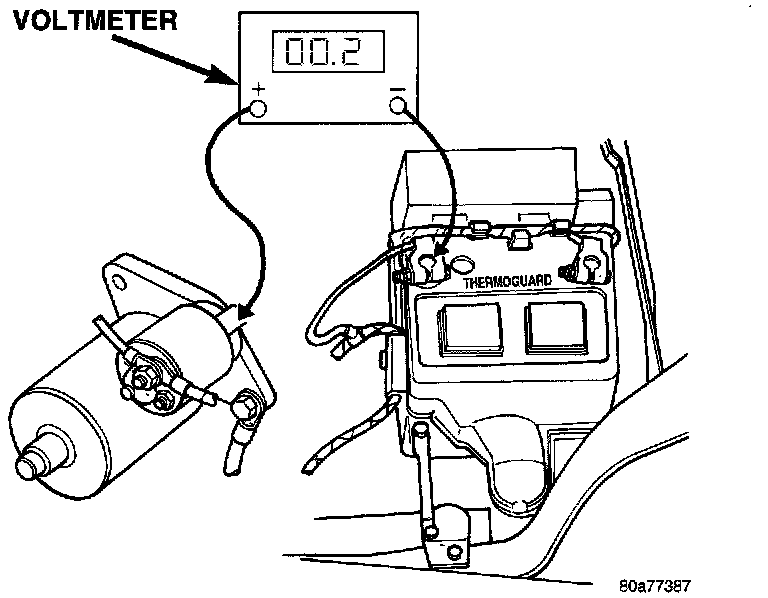 VOLTMETER

00.2

+

−

THERMOGUARD

80a77387