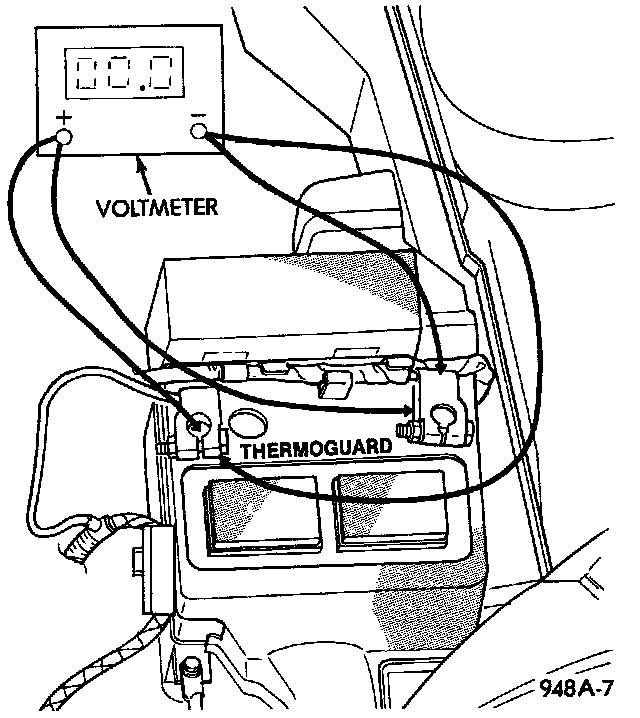 00.0
+
−
VOLTMETER
THERMOGUARD
948A-7