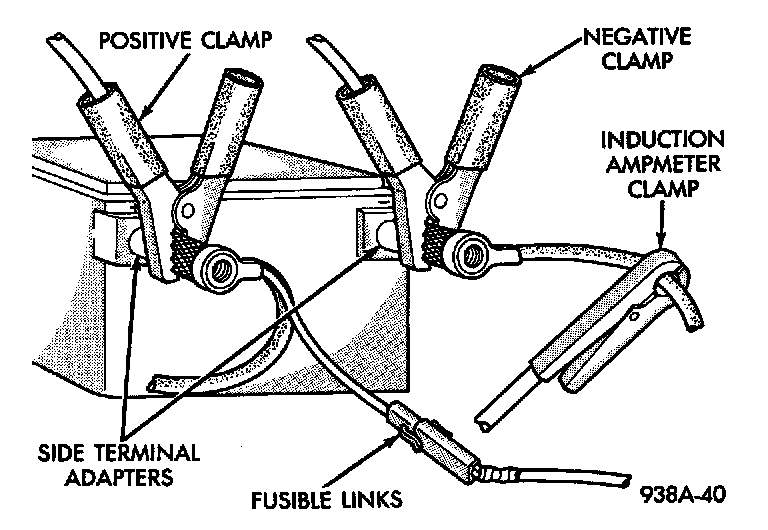 POSITIVE CLAMP

NEGATIVE CLAMP

INDUCTION AMPMETER CLAMP

SIDE TERMINAL ADAPTERS

FUSIBLE LINKS

938A-40