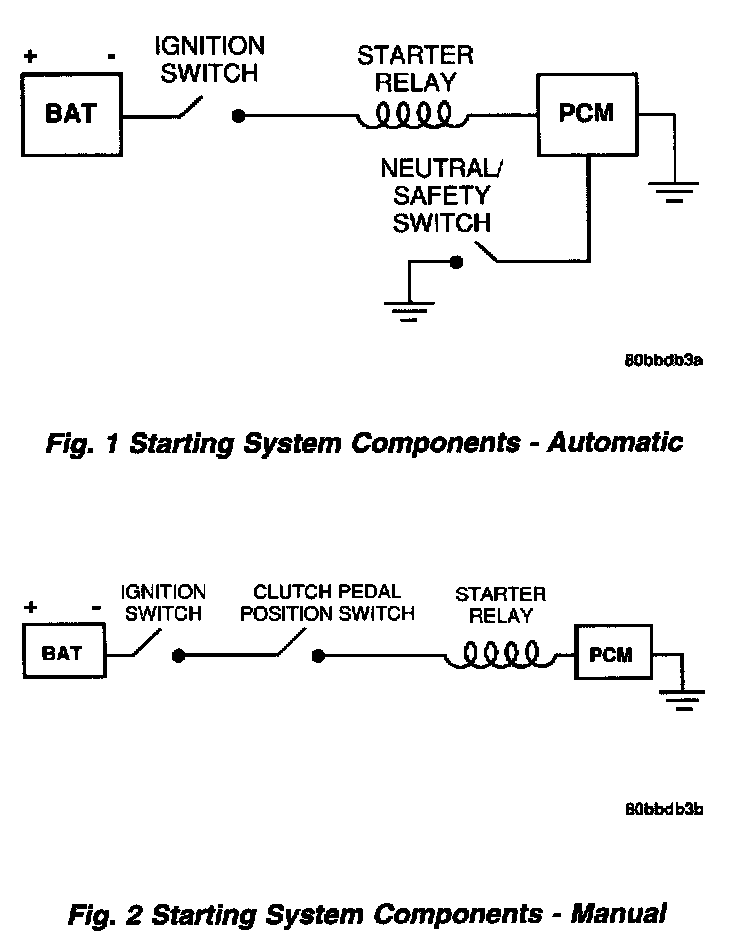 + -
BAT
IGNITION SWITCH
STARTER RELAY
PCM
NEUTRAL/ SAFETY SWITCH

80bbdb3a

Fig. 1 Starting System Components - Automatic

+ -
BAT
IGNITION SWITCH
CLUTCH PEDAL POSITION SWITCH
STARTER RELAY
PCM

80bbdb3b

Fig. 2 Starting System Components - Manual