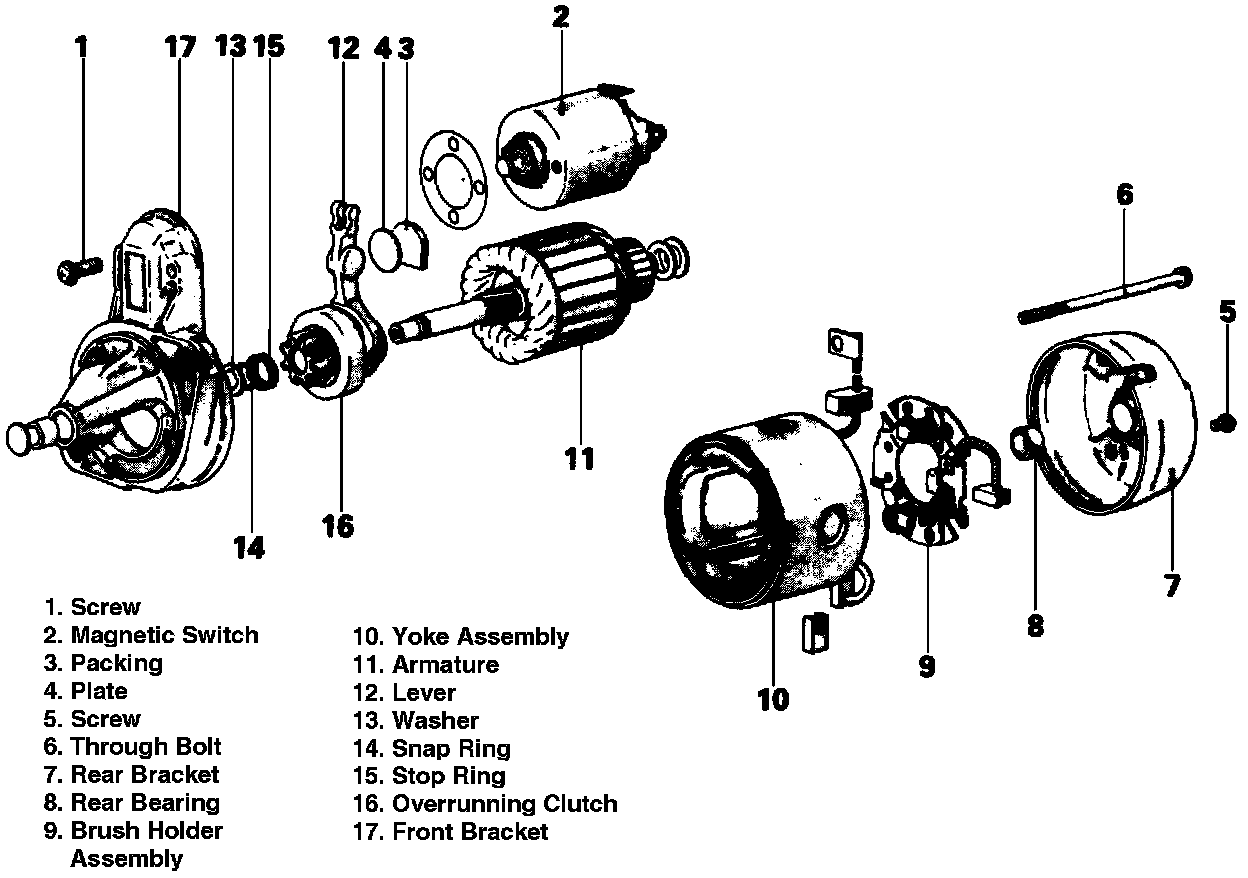 1
17
13
15
12
4
3
2
6
5
11
14
16
10
9
8
7

1. Screw
2. Magnetic Switch
3. Packing
4. Plate
5. Screw
6. Through Bolt
7. Rear Bracket
8. Rear Bearing
9. Brush Holder Assembly

10. Yoke Assembly
11. Armature
12. Lever
13. Washer
14. Snap Ring
15. Stop Ring
16. Overrunning Clutch
17. Front Bracket