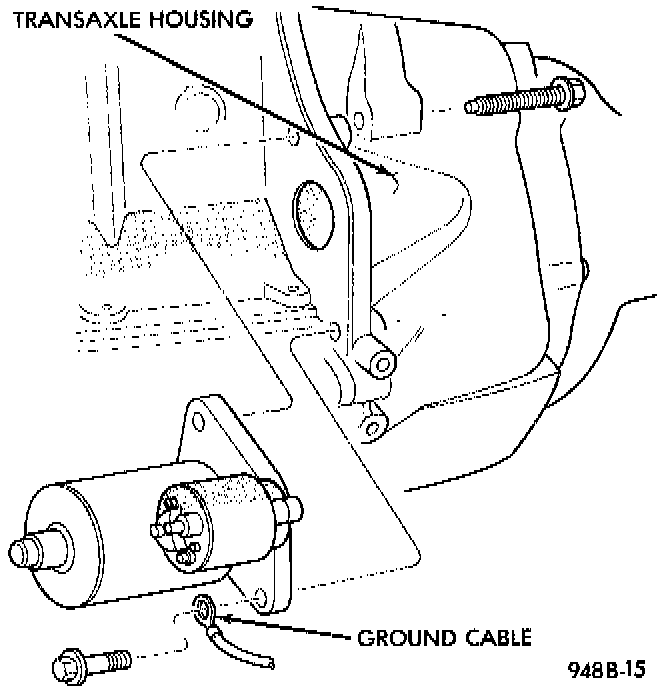 TRANSAXLE HOUSING

GROUND CABLE

948B-15