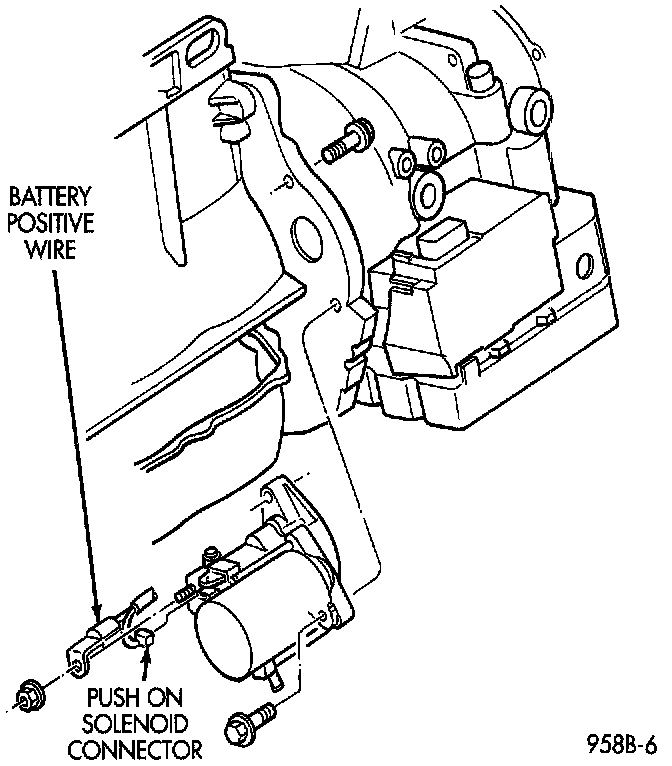 BATTERY POSITIVE WIRE

PUSH ON SOLENOID CONNECTOR

958B-6