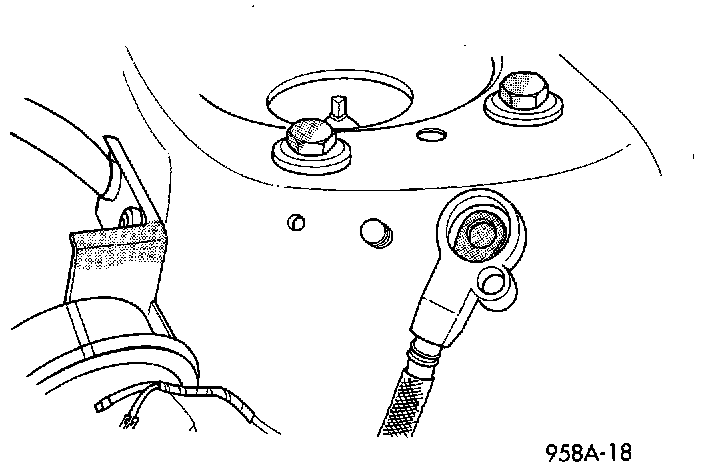 958A-18