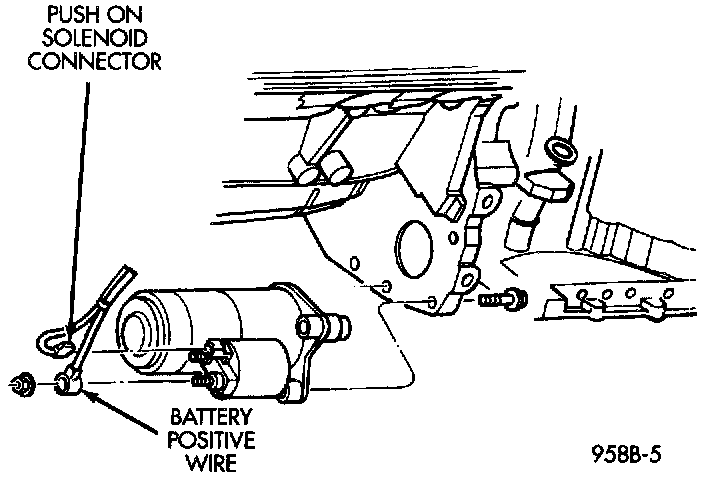 PUSH ON SOLENOID CONNECTOR

BATTERY POSITIVE WIRE

958B-5