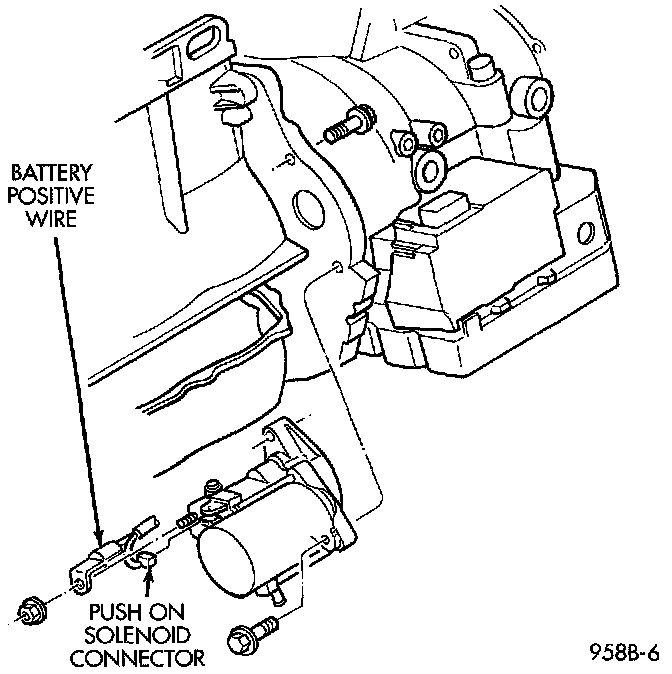 BATTERY POSITIVE WIRE

PUSH ON SOLENOID CONNECTOR

958B-6