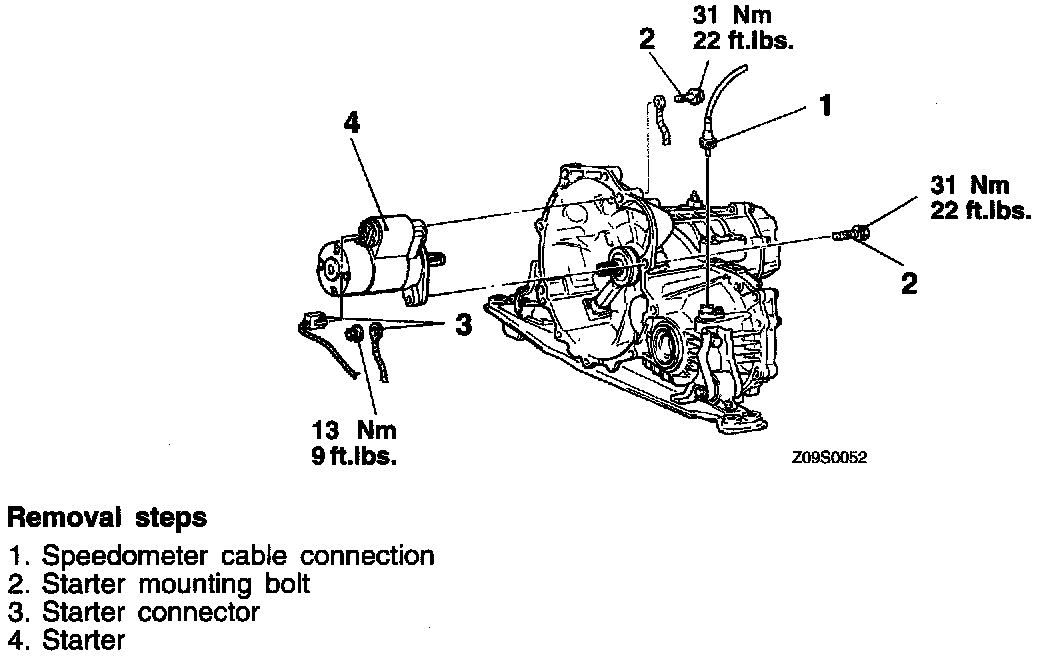 31 Nm
22 ft.lbs.

2

1

4

31 Nm
22 ft.lbs.

2

3

13 Nm
9 ft.lbs.

Z09S0052

Removal steps
1. Speedometer cable connection
2. Starter mounting bolt
3. Starter connector
4. Starter