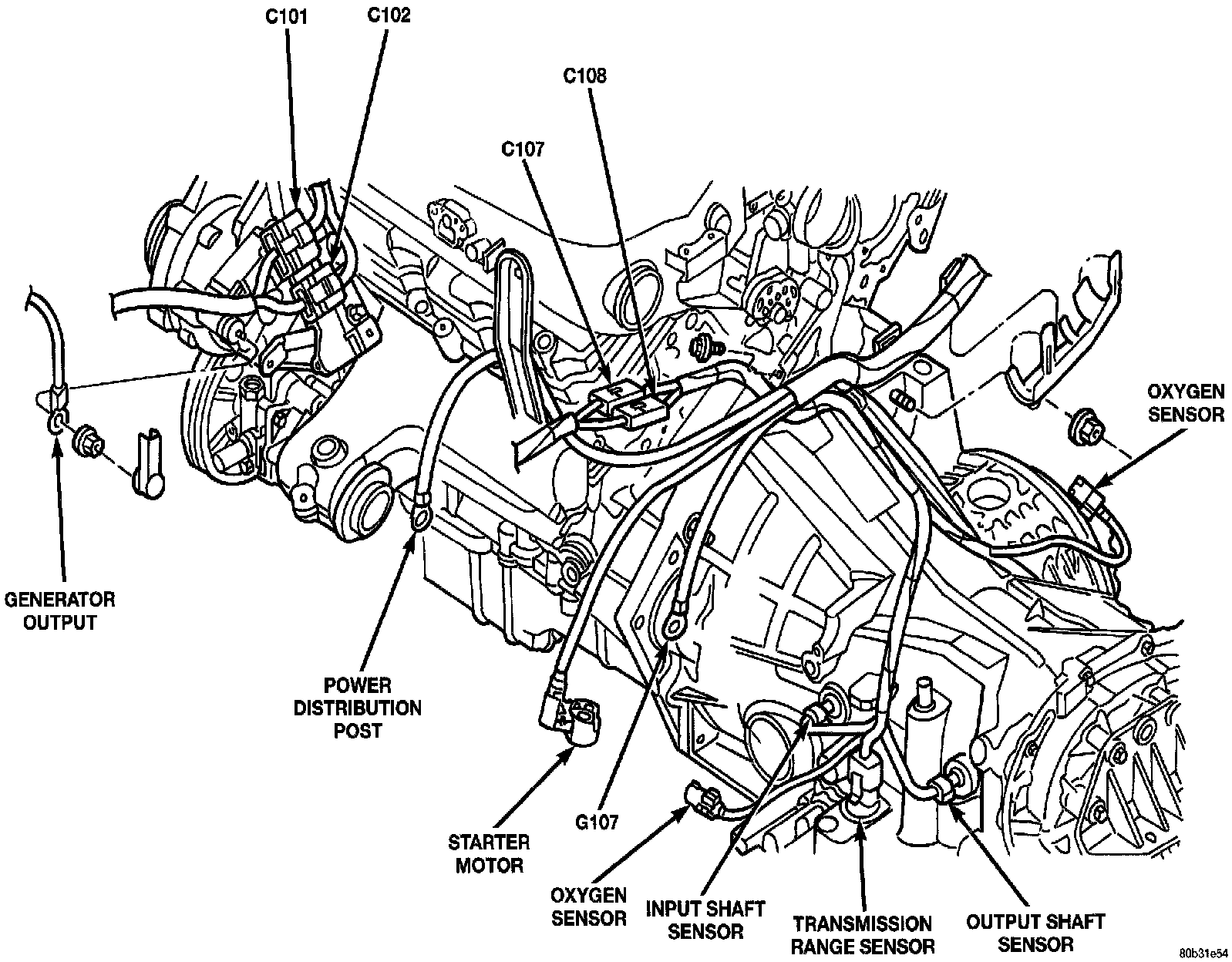 C101
C102
C108
C107
OXYGEN SENSOR
GENERATOR OUTPUT
POWER DISTRIBUTION POST
STARTER MOTOR
G107
OXYGEN SENSOR
INPUT SHAFT SENSOR
TRANSMISSION RANGE SENSOR
OUTPUT SHAFT SENSOR
80b31e54