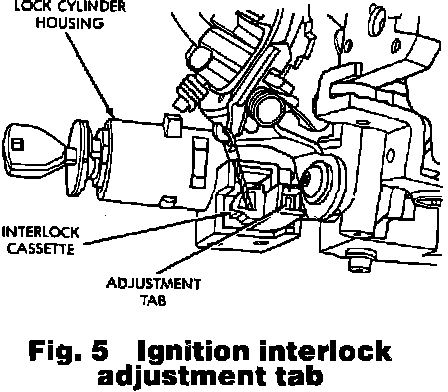 LOCK CYLINDER HOUSING

INTERLOCK CASSETTE

ADJUSTMENT TAB

Fig. 5 Ignition interlock adjustment tab