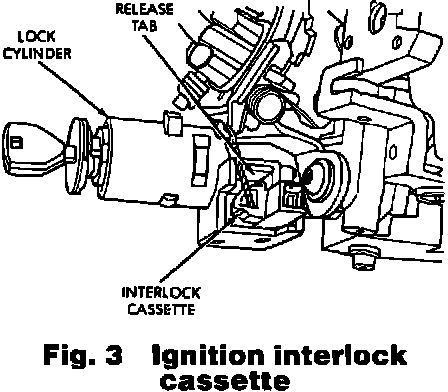 RELEASE TAB

LOCK CYLINDER

INTERLOCK CASSETTE

Fig. 3 Ignition interlock cassette