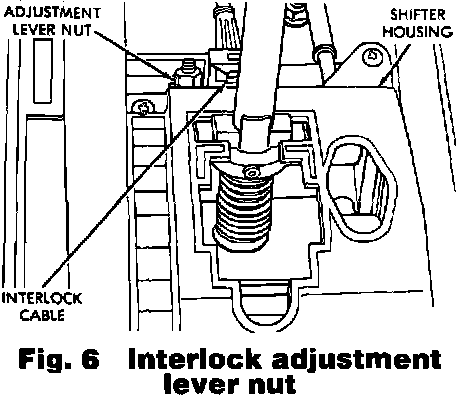 ADJUSTMENT LEVER NUT

SHIFTER HOUSING

INTERLOCK CABLE

Fig. 6 Interlock adjustment lever nut