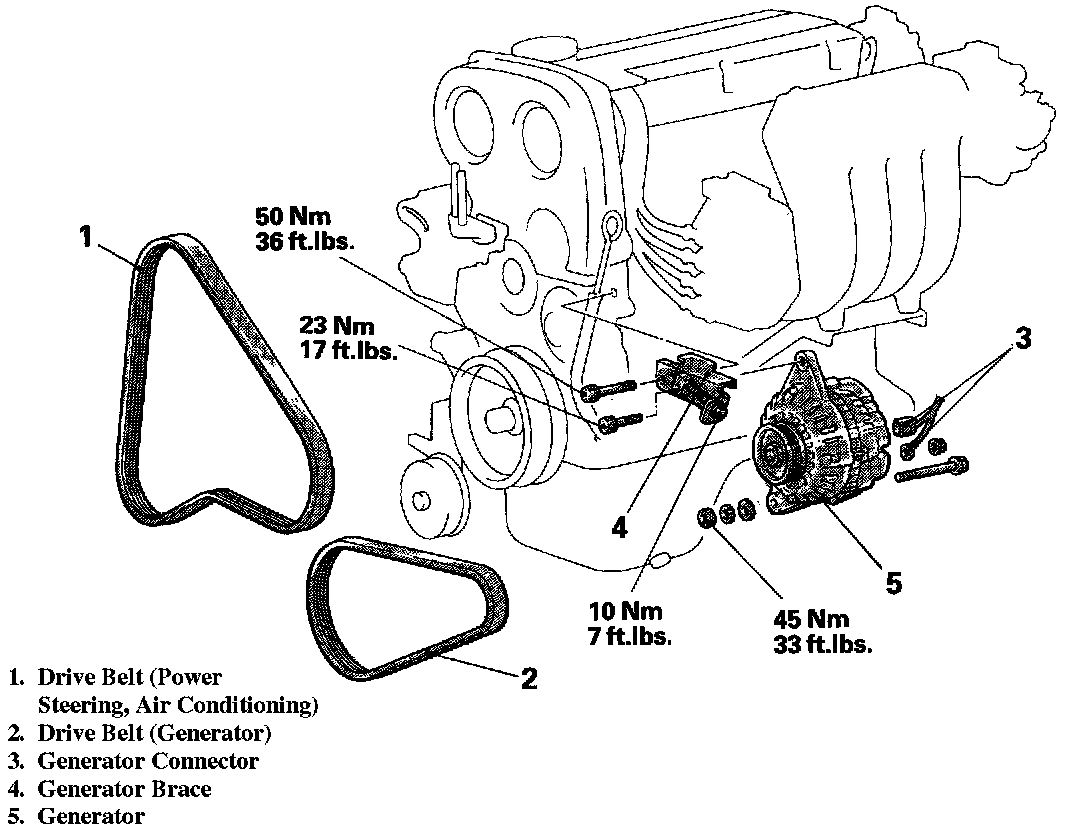 1

50 Nm
36 ft.lbs.

23 Nm
17 ft.lbs.

3

4

5

10 Nm
7 ft.lbs.

45 Nm
33 ft.lbs.

2

1. Drive Belt (Power Steering, Air Conditioning)
2. Drive Belt (Generator)
3. Generator Connector
4. Generator Brace
5. Generator