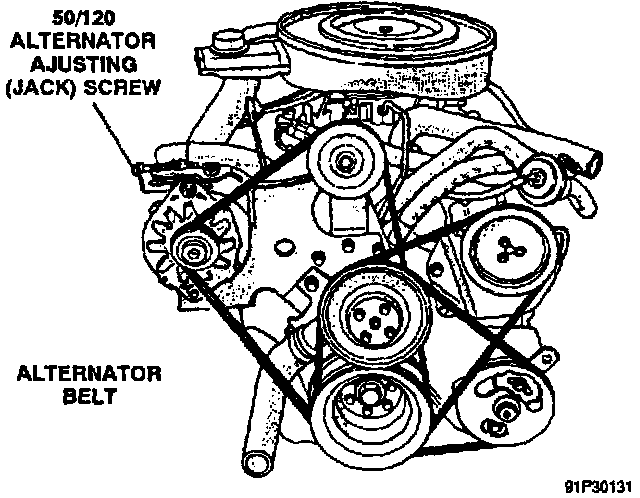 50/120
ALTERNATOR
AJUSTING
(JACK) SCREW

ALTERNATOR
BELT

91P30131