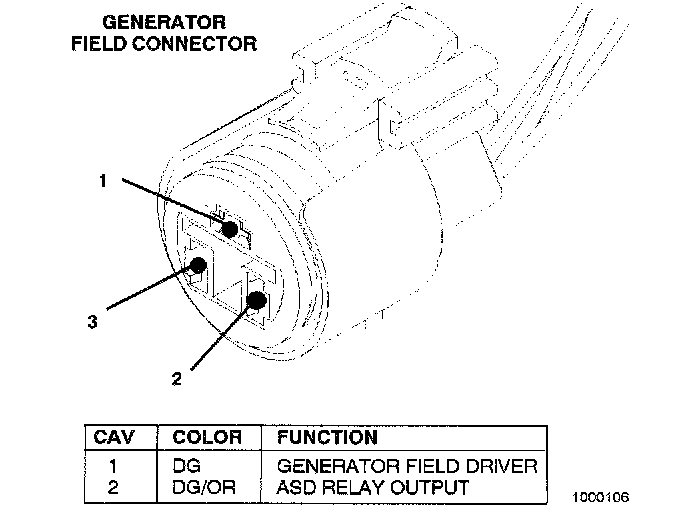 GENERATOR
FIELD CONNECTOR

1

3

2

| CAV | COLOR | FUNCTION |
|---|---|---|
| 1 | DG | GENERATOR FIELD DRIVER |
| 2 | DG/OR | ASD RELAY OUTPUT |

1000106