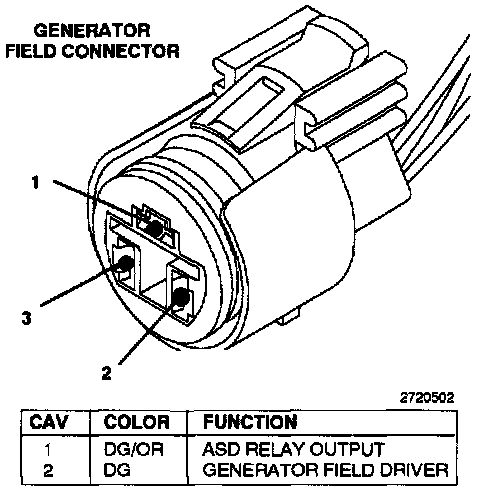 GENERATOR FIELD CONNECTOR

1

3

2

2720502

| CAV | COLOR | FUNCTION |
|---|---|---|
| 1 | DG/OR | ASD RELAY OUTPUT |
| 2 | DG | GENERATOR FIELD DRIVER |