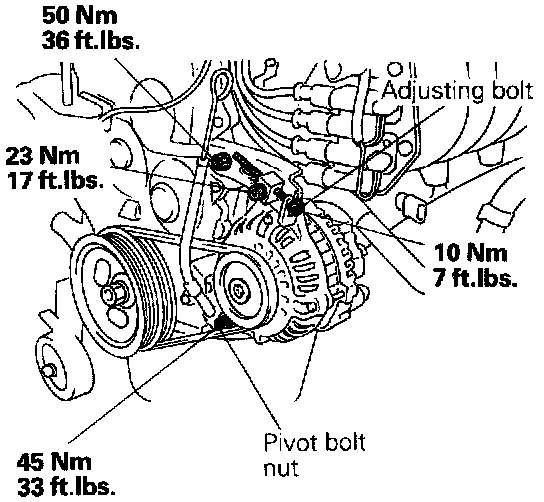 50 Nm
36 ft.lbs.

Adjusting bolt

23 Nm
17 ft.lbs.

10 Nm
7 ft.lbs.

Pivot bolt
nut

45 Nm
33 ft.lbs.