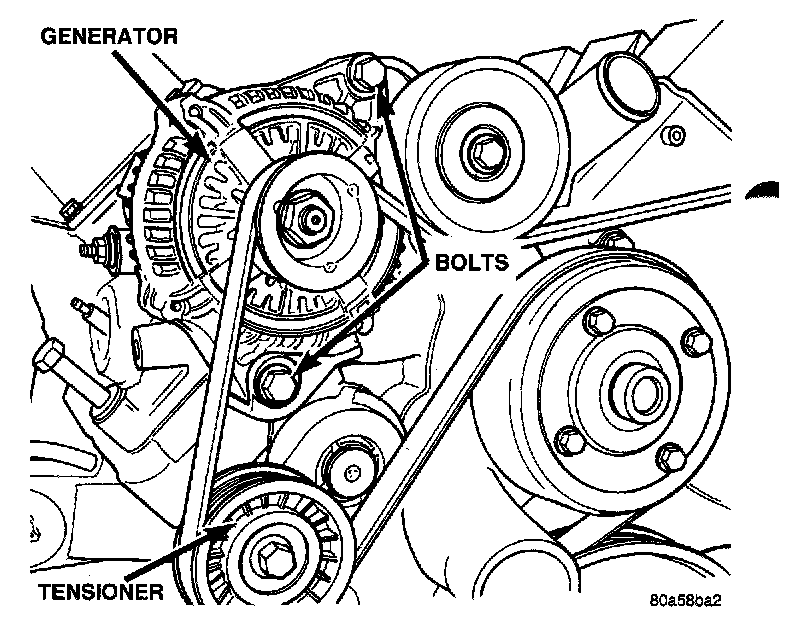 GENERATOR

BOLTS

TENSIONER

80a58ba2