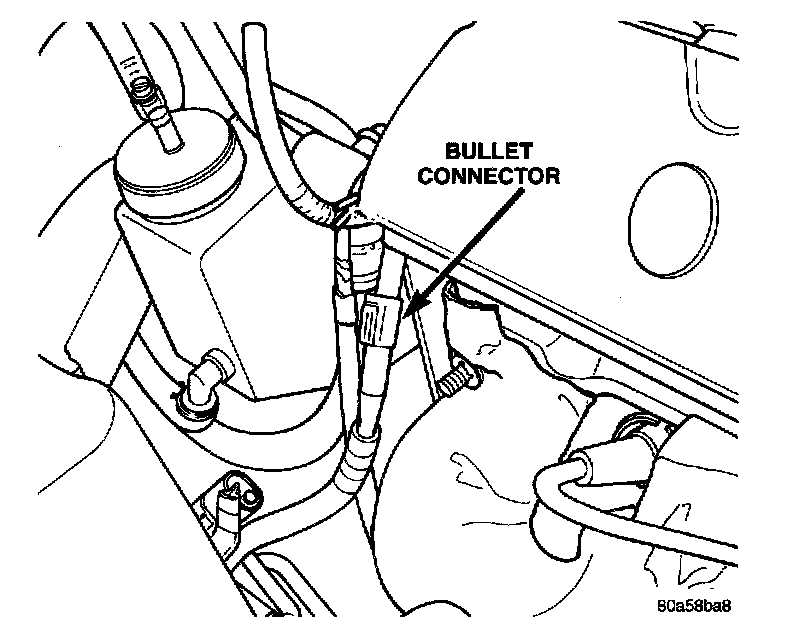 BULLET CONNECTOR

80a58ba8