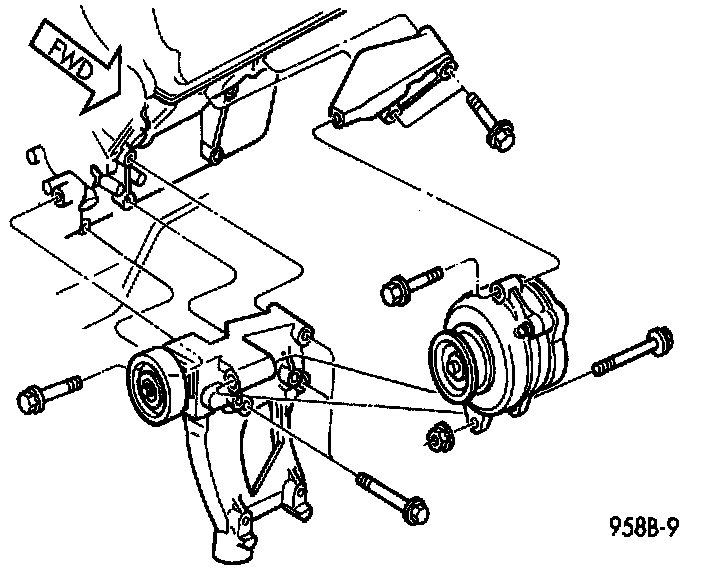 FWD

958B-9