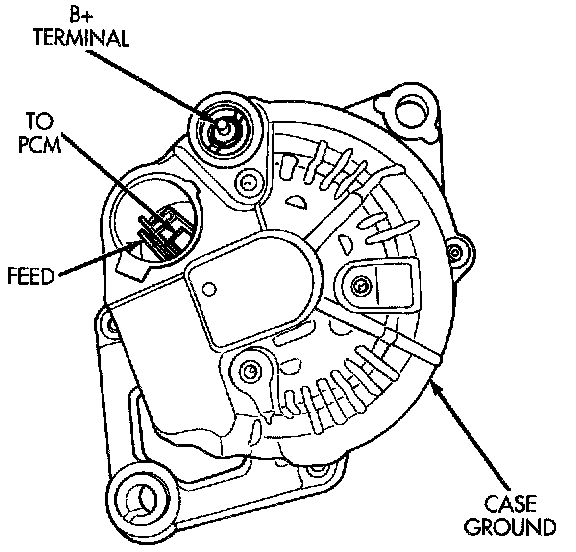 B+
TERMINAL

TO
PCM

FEED

CASE
GROUND